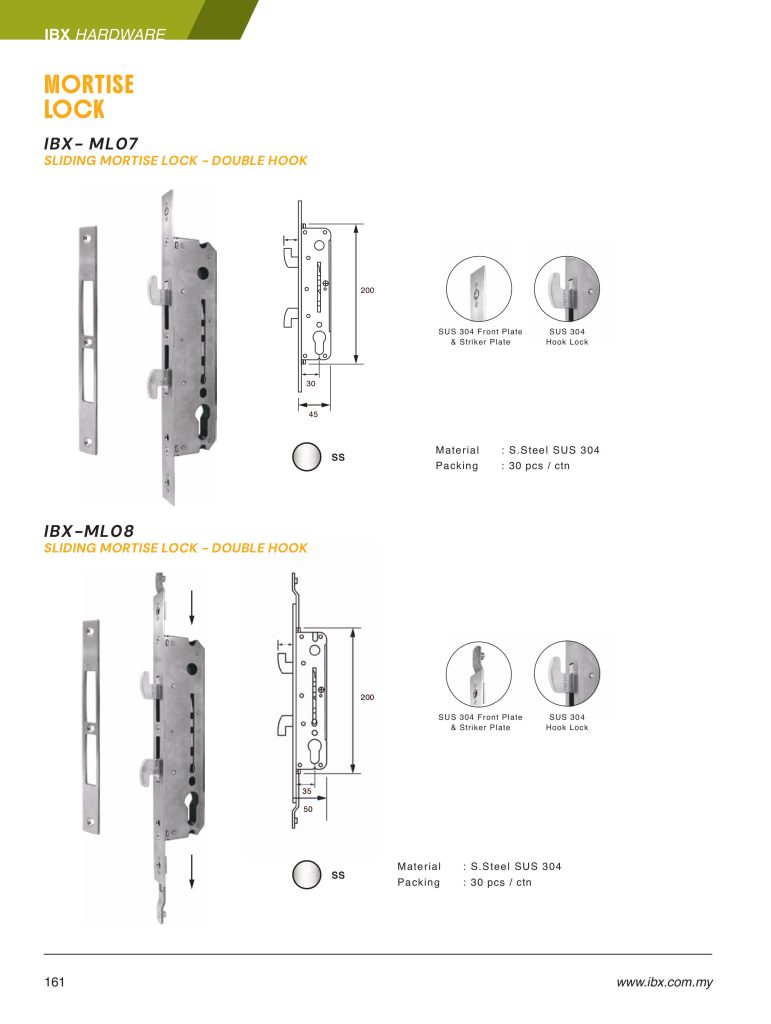 IBX HARDWARE

MORTISE LOCK

IBX- ML07
SLIDING MORTISE LOCK - DOUBLE HOOK

200

30

45

SUS 304 Front Plate & Striker Plate

SUS 304 Hook Lock

SS

Material : S.Steel SUS 304
Packing : 30 pcs / ctn

IBX-ML08
SLIDING MORTISE LOCK - DOUBLE HOOK

200

35

50

SUS 304 Front Plate & Striker Plate

SUS 304 Hook Lock

SS

Material : S.Steel SUS 304
Packing : 30 pcs / ctn

161

www.ibx.com.my