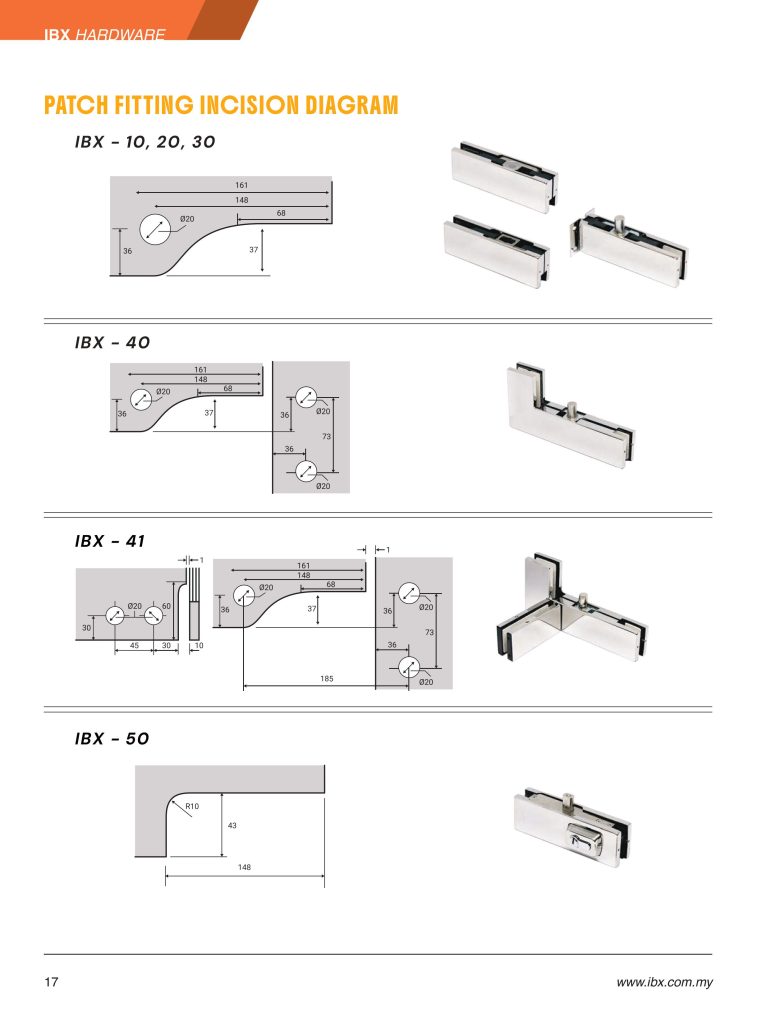 IBX HARDWARE

PATCH FITTING INCISION DIAGRAM

IBX – 10, 20, 30

161
148
68
Ø20
36
37

IBX – 40

161
148
68
Ø20
36
37
36
Ø20
73
36
Ø20

IBX – 41

1
Ø20
60
30
45
30
10
1
161
148
68
Ø20
36
37
36
Ø20
73
36
185
Ø20

IBX – 50

R10
43
148

17

www.ibx.com.my