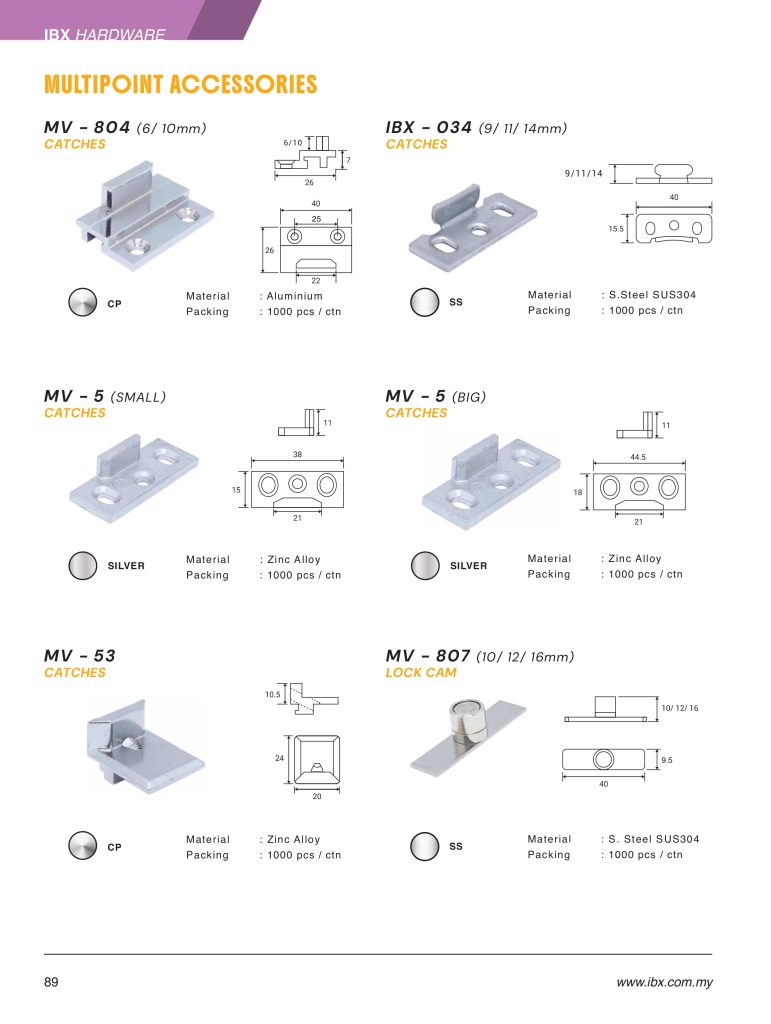 IBX HARDWARE

MULTIPOINT ACCESSORIES

MV - 804 (6/ 10mm)
CATCHES

6/10
7
26
40
25
26
22

CP

Material : Aluminium
Packing : 1000 pcs / ctn

IBX - 034 (9/ 11/ 14mm)
CATCHES

9/11/14
40
15.5

SS

Material : S.Steel SUS304
Packing : 1000 pcs / ctn

MV - 5 (SMALL)
CATCHES

11
38
15
21

SILVER

Material : Zinc Alloy
Packing : 1000 pcs / ctn

MV - 5 (BIG)
CATCHES

11
44.5
18
21

SILVER

Material : Zinc Alloy
Packing : 1000 pcs / ctn

MV - 53
CATCHES

10.5
24
20

CP

Material : Zinc Alloy
Packing : 1000 pcs / ctn

MV - 807 (10/ 12/ 16mm)
LOCK CAM

10/ 12/ 16
9.5
40

SS

Material : S. Steel SUS304
Packing : 1000 pcs / ctn

89

www.ibx.com.my