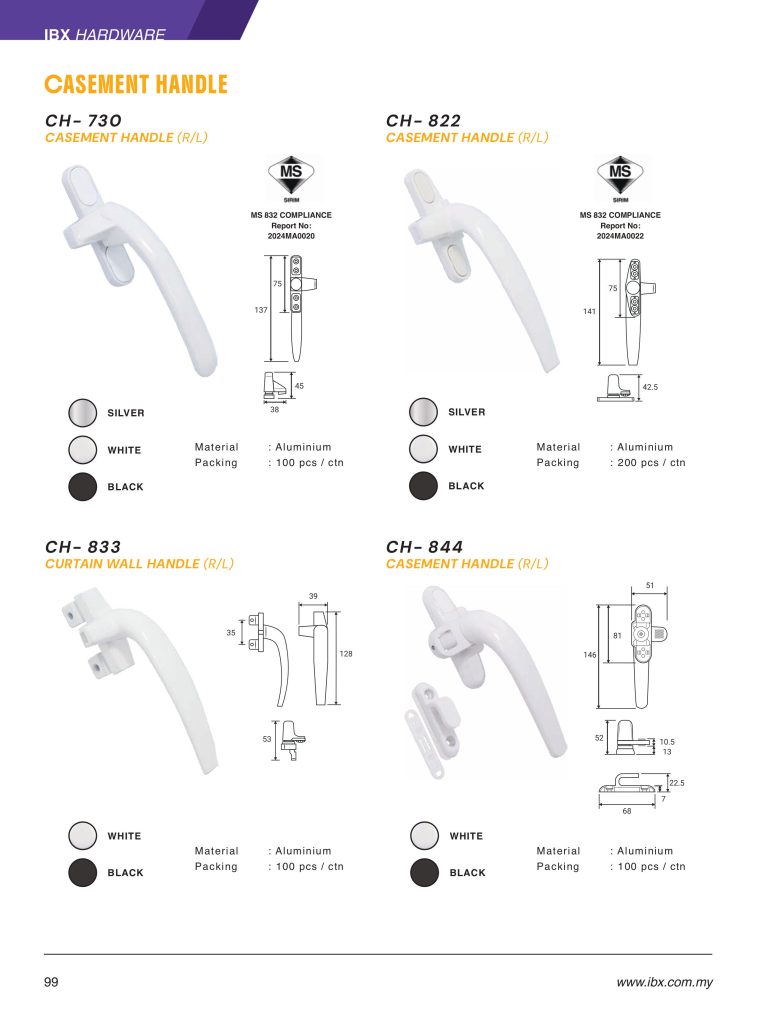 IBX HARDWARE

CASEMENT HANDLE

CH- 730
CASEMENT HANDLE (R/L)

MS
SIRIM
MS 832 COMPLIANCE
Report No:
2024MA0020

75
137
45
38

SILVER
WHITE
BLACK

Material : Aluminium
Packing : 100 pcs / ctn

CH- 822
CASEMENT HANDLE (R/L)

MS
SIRIM
MS 832 COMPLIANCE
Report No:
2024MA0022

75
141
42.5

SILVER
WHITE
BLACK

Material : Aluminium
Packing : 200 pcs / ctn

CH- 833
CURTAIN WALL HANDLE (R/L)

39
35
128
53

WHITE
BLACK

Material : Aluminium
Packing : 100 pcs / ctn

CH- 844
CASEMENT HANDLE (R/L)

51
81
146
52
10.5
13
22.5
7
68

WHITE
BLACK

Material : Aluminium
Packing : 100 pcs / ctn

99
www.ibx.com.my